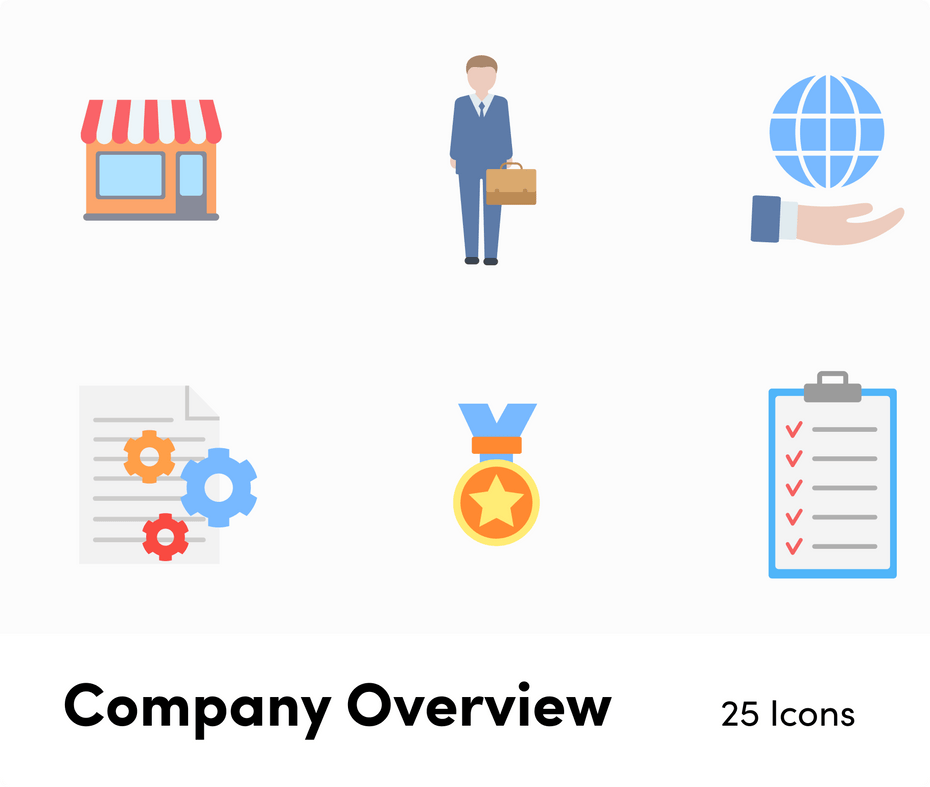 Company Overview

25 Icons