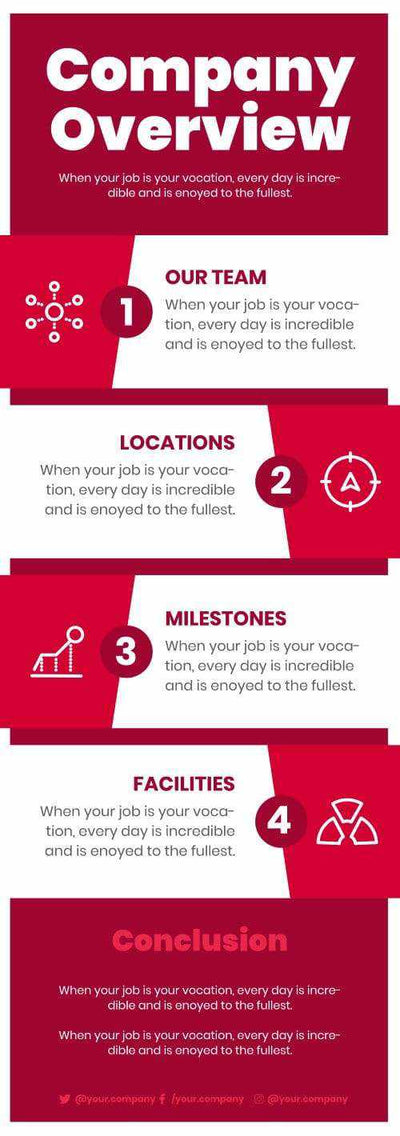 Company Overview

When your job is your vocation, every day is incredible and is enoyed to the fullest.

1

OUR TEAM

When your job is your vocation, every day is incredible and is enoyed to the fullest.

LOCATIONS

When your job is your vocation, every day is incredible and is enoyed to the fullest.

2

3

MILESTONES

When your job is your vocation, every day is incredible and is enoyed to the fullest.

FACILITIES

When your job is your vocation, every day is incredible and is enoyed to the fullest.

4

Conclusion

When your job is your vocation, every day is incredible and is enoyed to the fullest.

When your job is your vocation, every day is incredible and is enoyed to the fullest.

@your.company /your.company @your.company