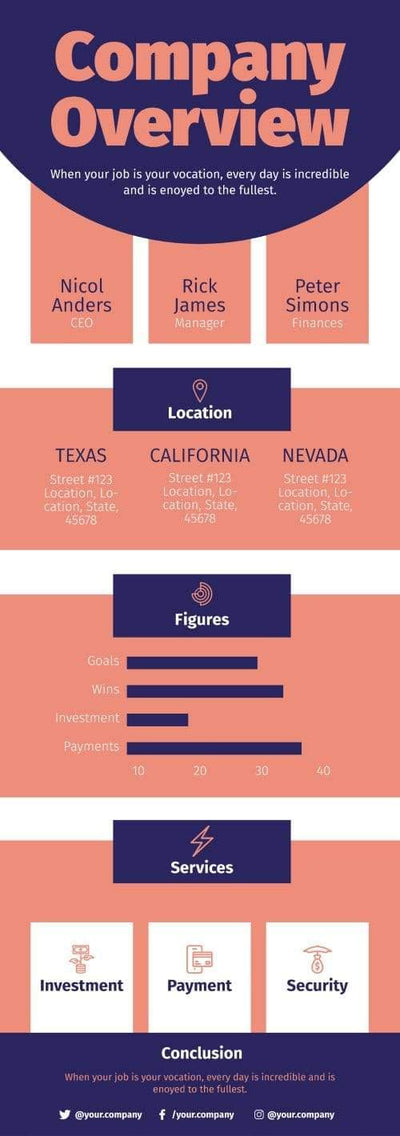 Company Overview

When your job is your vocation, every day is incredible and is enoyed to the fullest.

Nicol Anders
CEO

Rick James
Manager

Peter Simons
Finances

Location

TEXAS
Street #123 Location, Location, State, 45678

CALIFORNIA
Street #123 Location, Location, State, 45678

NEVADA
Street #123 Location, Location, State, 45678

Figures

Goals
Wins
Investment
Payments
10 20 30 40

Services

Investment

Payment

Security

Conclusion

When your job is your vocation, every day is incredible and is enoyed to the fullest.

@your.company /your.company @your.company