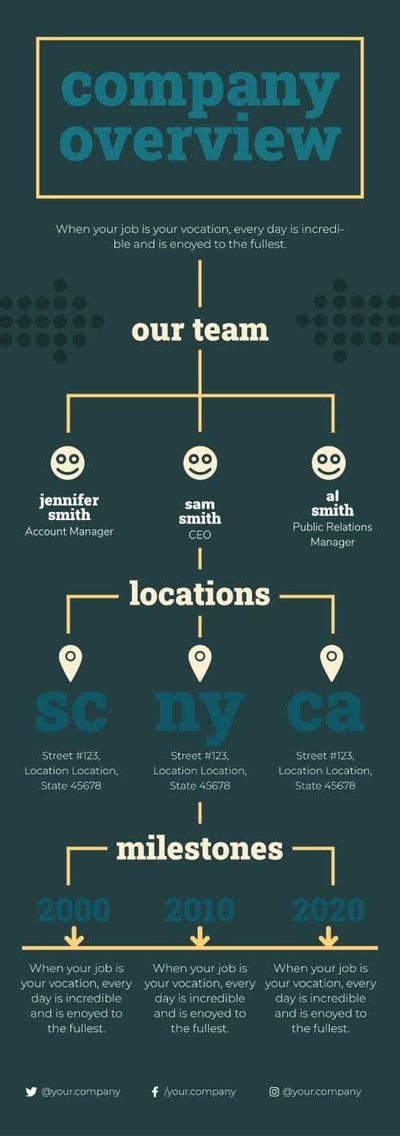 company overview

When your job is your vocation, every day is incredible and is enoyed to the fullest.

our team

jennifer smith
Account Manager

sam smith
CEO

al smith
Public Relations Manager

locations

sc
Street #123, Location Location, State 45678

ny
Street #123, Location Location, State 45678

ca
Street #123, Location Location, State 45678

milestones

2000
When your job is your vocation, every day is incredible and is enoyed to the fullest.

2010
When your job is your vocation, every day is incredible and is enoyed to the fullest.

2020
When your job is your vocation, every day is incredible and is enoyed to the fullest.

@your.company
/your.company
@your.company