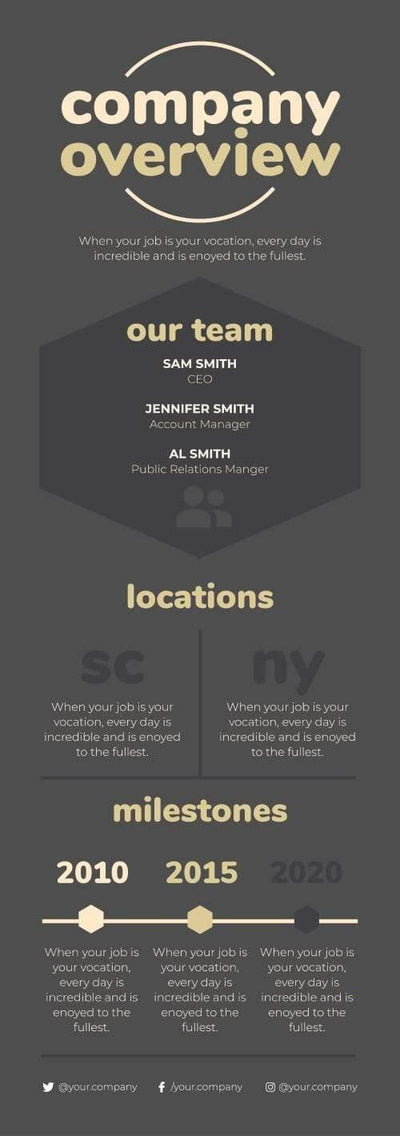 company overview

When your job is your vocation, every day is incredible and is enoyed to the fullest.

our team

SAM SMITH
CEO

JENNIFER SMITH
Account Manager

AL SMITH
Public Relations Manger

locations

sc

When your job is your vocation, every day is incredible and is enoyed to the fullest.

ny

When your job is your vocation, every day is incredible and is enoyed to the fullest.

milestones

2010

When your job is your vocation, every day is incredible and is enoyed to the fullest.

2015

When your job is your vocation, every day is incredible and is enoyed to the fullest.

2020

When your job is your vocation, every day is incredible and is enoyed to the fullest.

@your.company /your.company @your.company