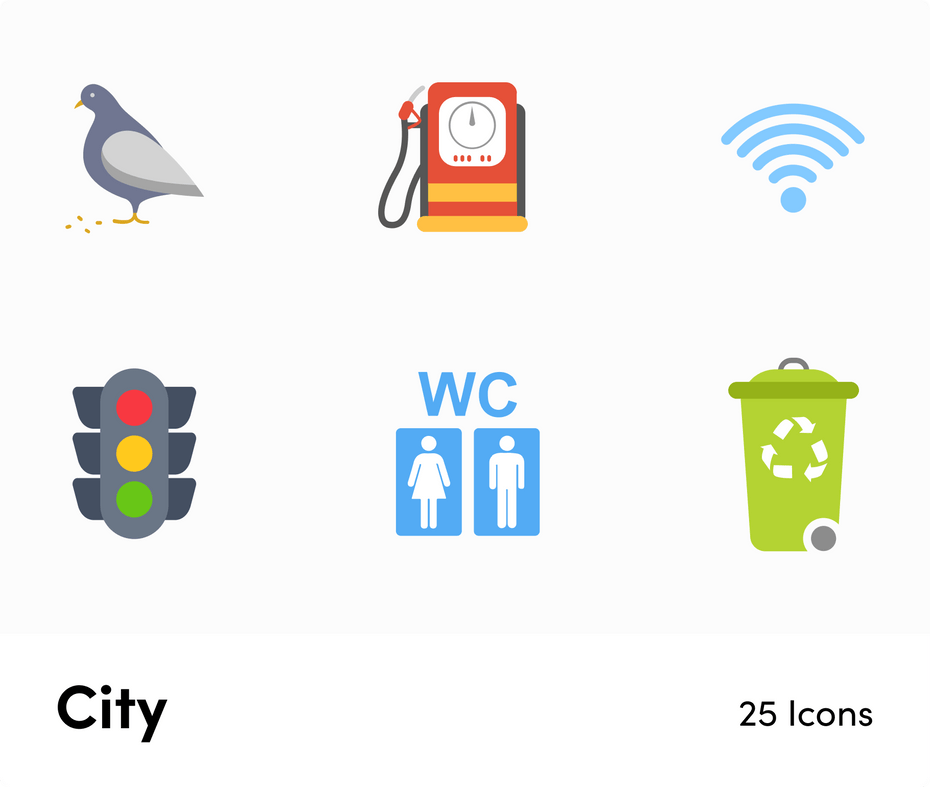 WC

City

25 Icons