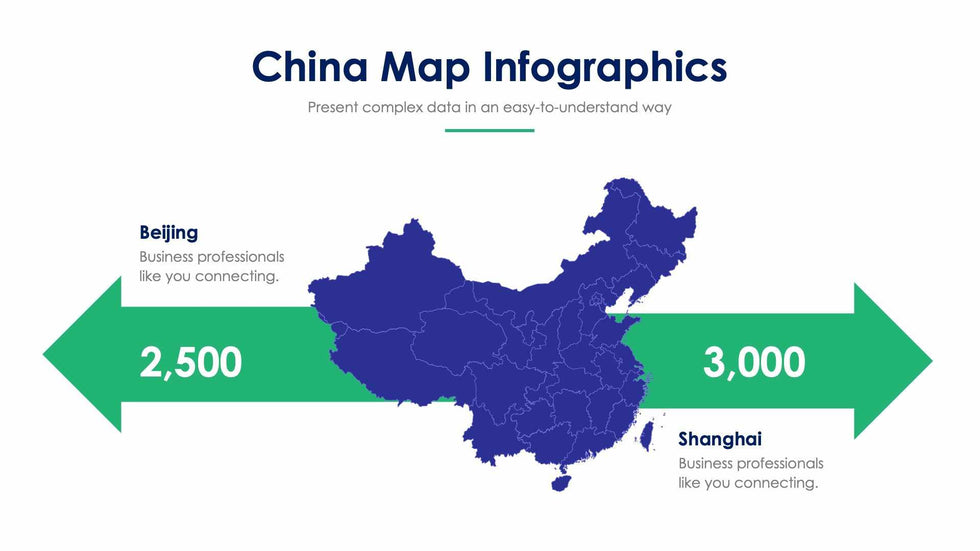 China Map Infographics

Present complex data in an easy-to-understand way

Beijing

Business professionals like you connecting.

2,500

3,000

Shanghai

Business professionals like you connecting.