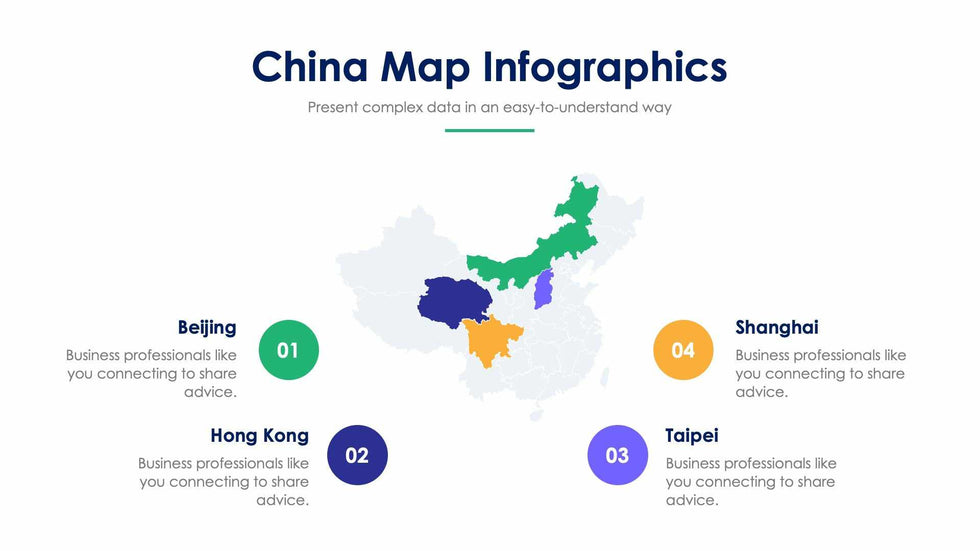 China Map Infographics

Present complex data in an easy-to-understand way

Beijing

Business professionals like you connecting to share advice.

01

Hong Kong

Business professionals like you connecting to share advice.

02

04

Shanghai

Business professionals like you connecting to share advice.

03

Taipei

Business professionals like you connecting to share advice.