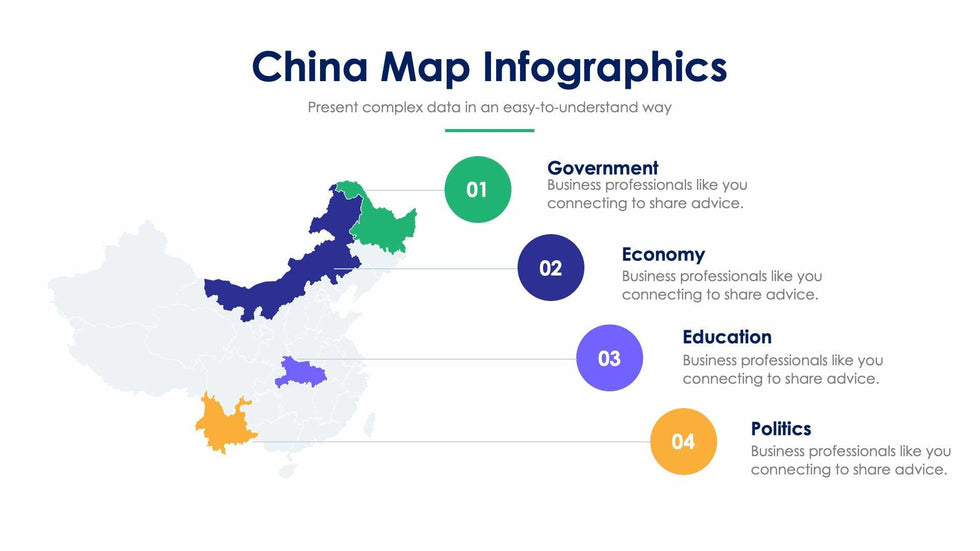 China Map Infographics

Present complex data in an easy-to-understand way

01

Government
Business professionals like you connecting to share advice.

02

Economy
Business professionals like you connecting to share advice.

03

Education
Business professionals like you connecting to share advice.

04

Politics
Business professionals like you connecting to share advice.