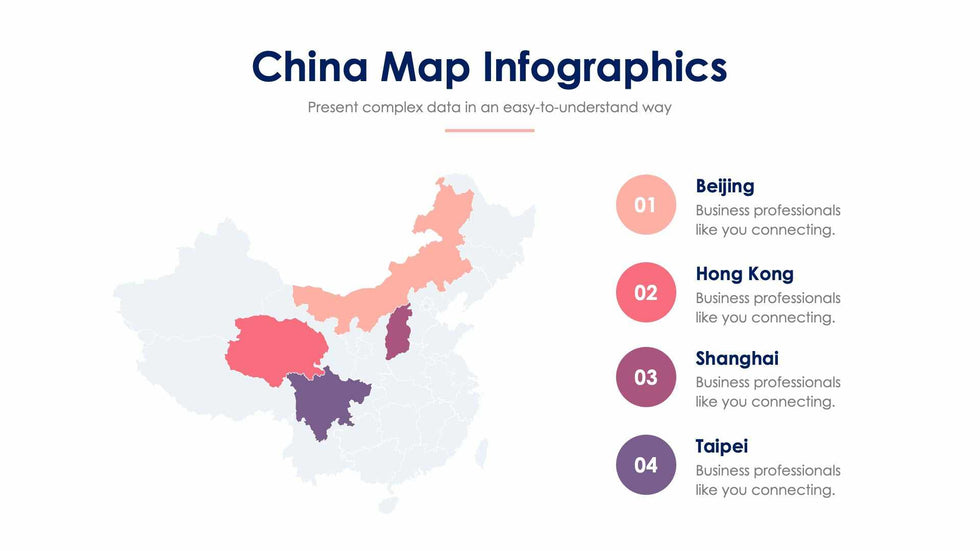 China Map Infographics

Present complex data in an easy-to-understand way

01

Beijing

Business professionals like you connecting.

02

Hong Kong

Business professionals like you connecting.

03

Shanghai

Business professionals like you connecting.

04

Taipei

Business professionals like you connecting.