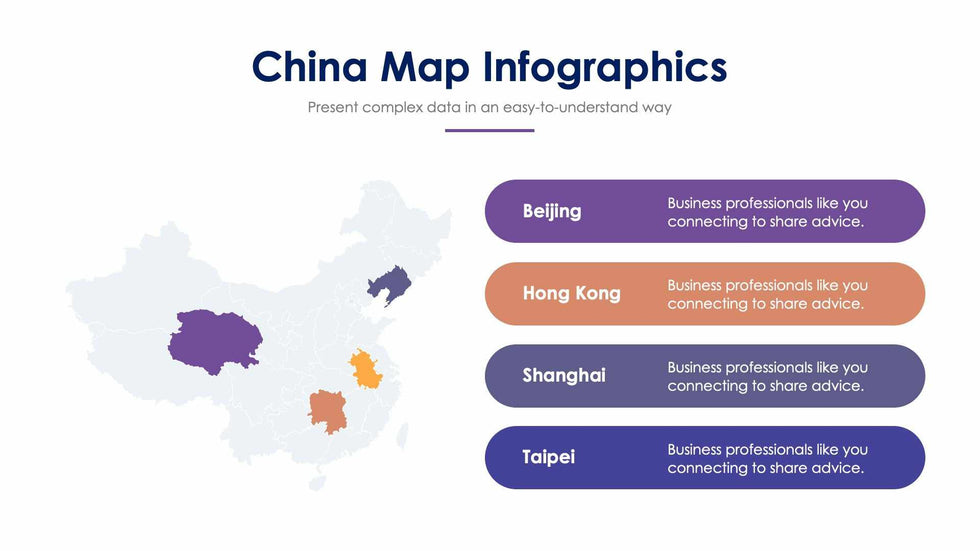 China Map Infographics

Present complex data in an easy-to-understand way

Beijing
Business professionals like you connecting to share advice.

Hong Kong
Business professionals like you connecting to share advice.

Shanghai
Business professionals like you connecting to share advice.

Taipei
Business professionals like you connecting to share advice.