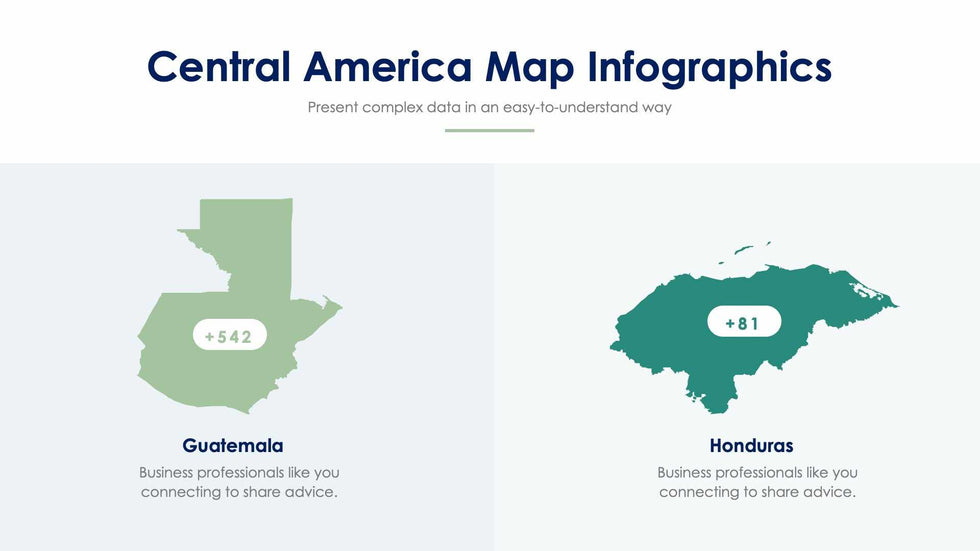 Central America Map Infographics

Present complex data in an easy-to-understand way

+542

Guatemala

Business professionals like you connecting to share advice.

+81

Honduras

Business professionals like you connecting to share advice.