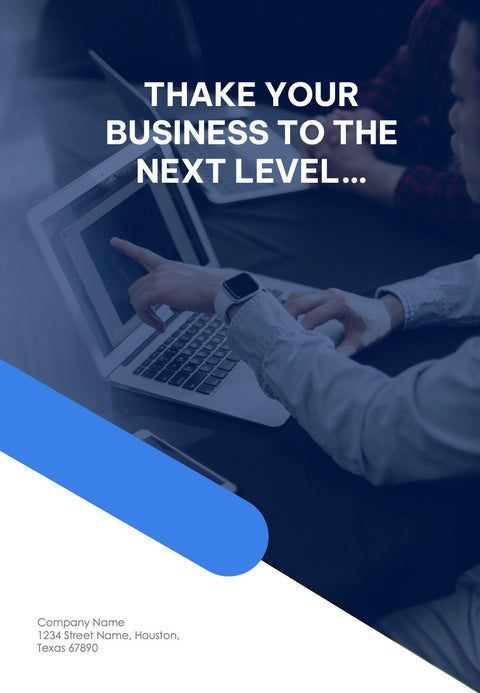 THAKE YOUR BUSINESS TO THE NEXT LEVEL...

Company Name
1234 Street Name, Houston, Texas 67890