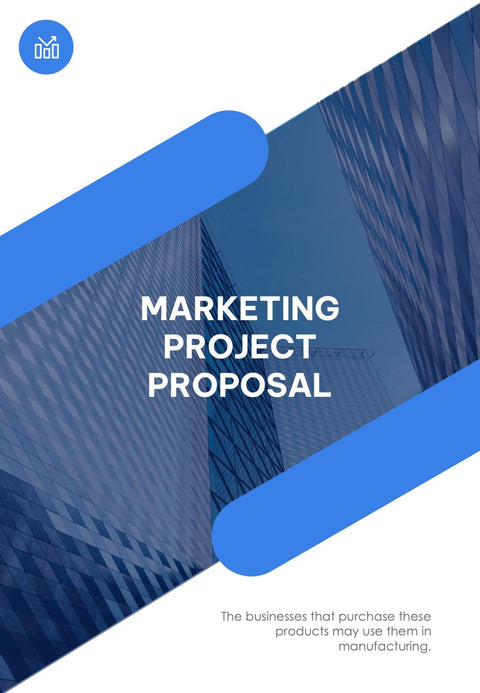 MARKETING PROJECT PROPOSAL

The businesses that purchase these products may use them in manufacturing.