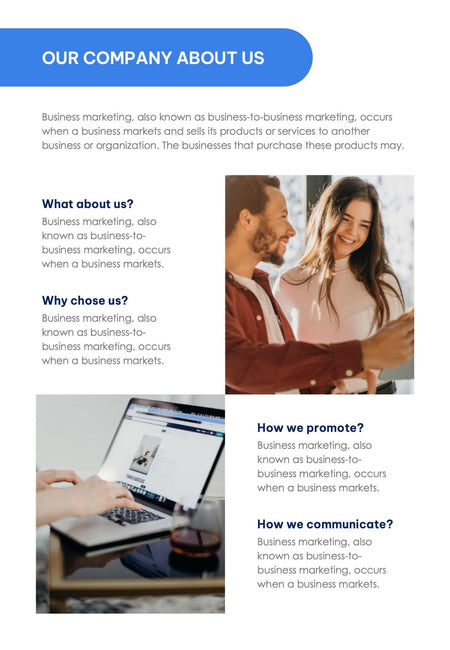 OUR COMPANY ABOUT US

Business marketing, also known as business-to-business marketing, occurs when a business markets and sells its products or services to another business or organization. The businesses that purchase these products may.

What about us?

Business marketing, also known as business-to-business marketing, occurs when a business markets.

Why chose us?

Business marketing, also known as business-to-business marketing, occurs when a business markets.

How we promote?

Business marketing, also known as business-to-business marketing, occurs when a business markets.

How we communicate?

Business marketing, also known as business-to-business marketing, occurs when a business markets.