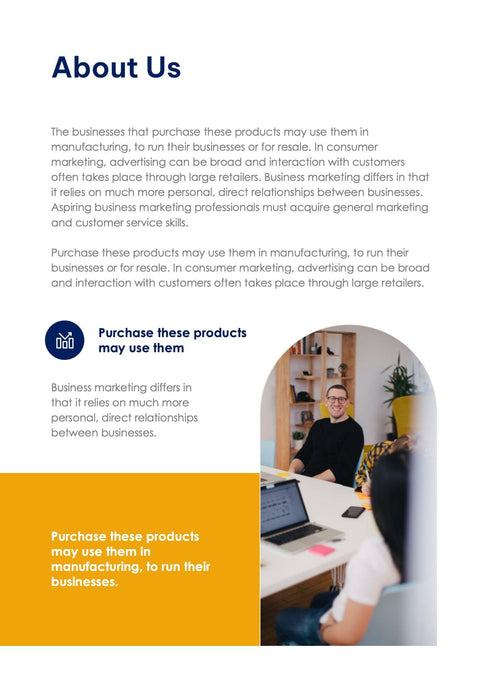 About Us

The businesses that purchase these products may use them in manufacturing, to run their businesses or for resale. In consumer marketing, advertising can be broad and interaction with customers often takes place through large retailers. Business marketing differs in that it relies on much more personal, direct relationships between businesses. Aspiring business marketing professionals must acquire general marketing and customer service skills.

Purchase these products may use them in manufacturing, to run their businesses or for resale. In consumer marketing, advertising can be broad and interaction with customers often takes place through large retailers.

Purchase these products may use them

Business marketing differs in that it relies on much more personal, direct relationships between businesses.

Purchase these products may use them in manufacturing, to run their businesses.