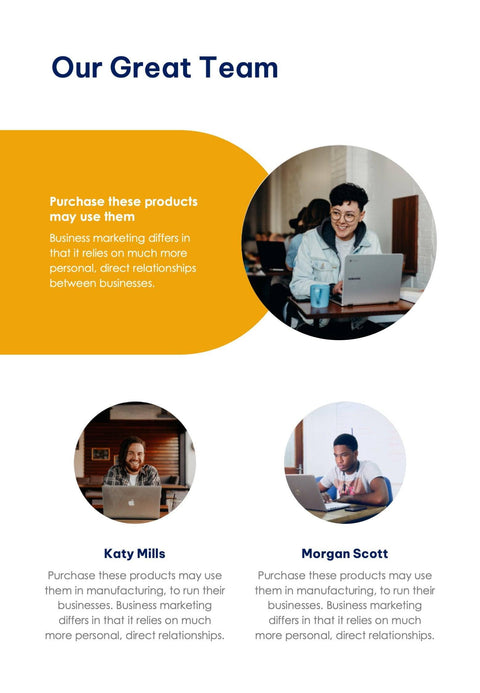 Our Great Team

Purchase these products may use them

Business marketing differs in that it relies on much more personal, direct relationships between businesses.

Katy Mills

Purchase these products may use them in manufacturing, to run their businesses. Business marketing differs in that it relies on much more personal, direct relationships.

Morgan Scott

Purchase these products may use them in manufacturing, to run their businesses. Business marketing differs in that it relies on much more personal, direct relationships.