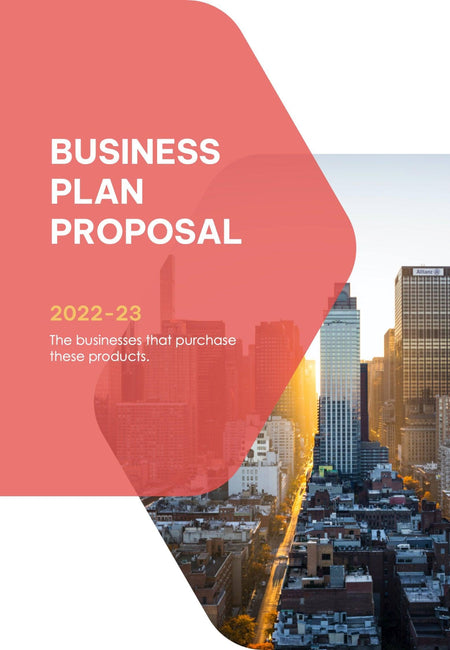 BUSINESS
PLAN
PROPOSAL

2022-23

The businesses that purchase these products.

Allianz