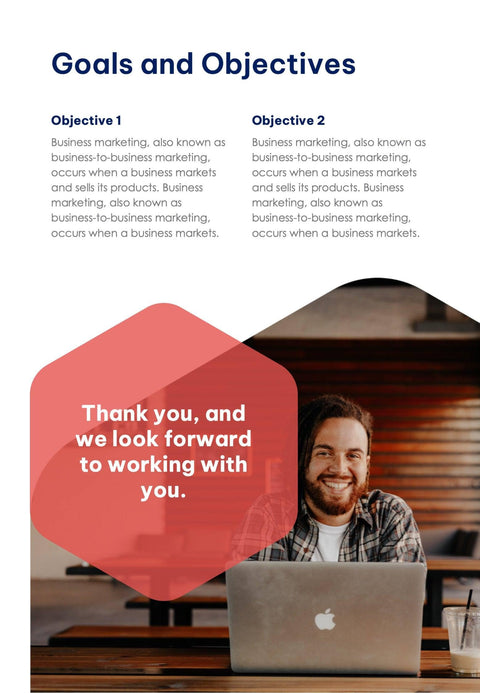 Goals and Objectives

Objective 1

Business marketing, also known as business-to-business marketing, occurs when a business markets and sells its products. Business marketing, also known as business-to-business marketing, occurs when a business markets.

Objective 2

Business marketing, also known as business-to-business marketing, occurs when a business markets and sells its products. Business marketing, also known as business-to-business marketing, occurs when a business markets.

Thank you, and we look forward to working with you.