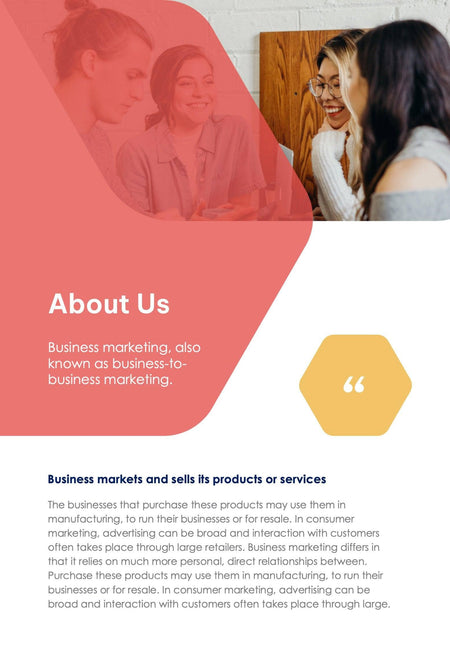 About Us

Business marketing, also known as business-to-business marketing.

“

Business markets and sells its products or services

The businesses that purchase these products may use them in manufacturing, to run their businesses or for resale. In consumer marketing, advertising can be broad and interaction with customers often takes place through large retailers. Business marketing differs in that it relies on much more personal, direct relationships between. Purchase these products may use them in manufacturing, to run their businesses or for resale. In consumer marketing, advertising can be broad and interaction with customers often takes place through large.