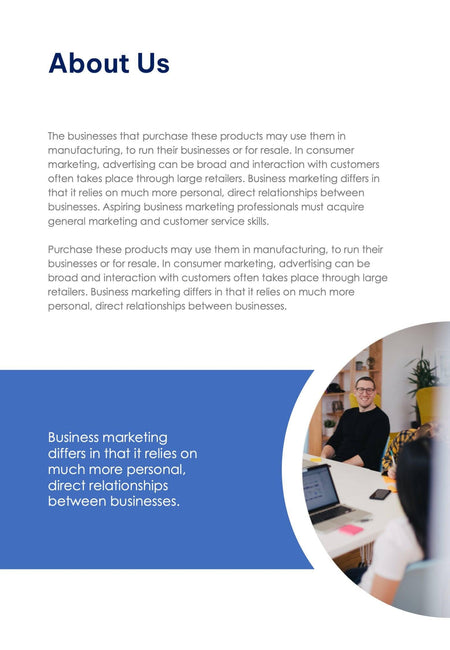 About Us

The businesses that purchase these products may use them in manufacturing, to run their businesses or for resale. In consumer marketing, advertising can be broad and interaction with customers often takes place through large retailers. Business marketing differs in that it relies on much more personal, direct relationships between businesses. Aspiring business marketing professionals must acquire general marketing and customer service skills.

Purchase these products may use them in manufacturing, to run their businesses or for resale. In consumer marketing, advertising can be broad and interaction with customers often takes place through large retailers. Business marketing differs in that it relies on much more personal, direct relationships between businesses.

Business marketing differs in that it relies on much more personal, direct relationships between businesses.