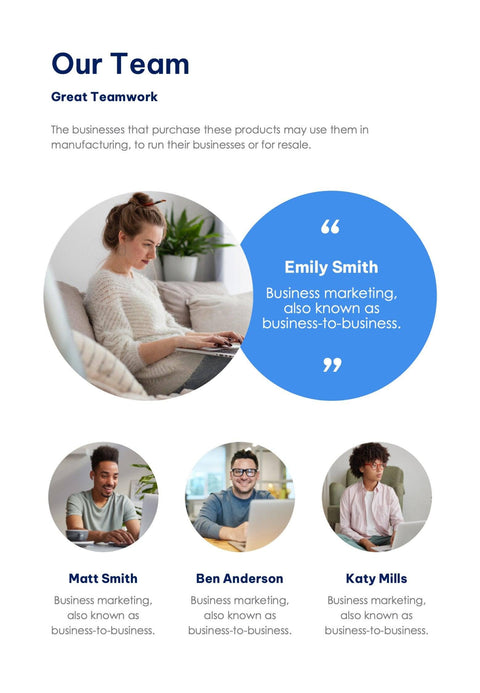 Our Team

Great Teamwork

The businesses that purchase these products may use them in manufacturing, to run their businesses or for resale.

“

Emily Smith

Business marketing, also known as business-to-business.

”

Matt Smith

Business marketing, also known as business-to-business.

Ben Anderson

Business marketing, also known as business-to-business.

Katy Mills

Business marketing, also known as business-to-business.