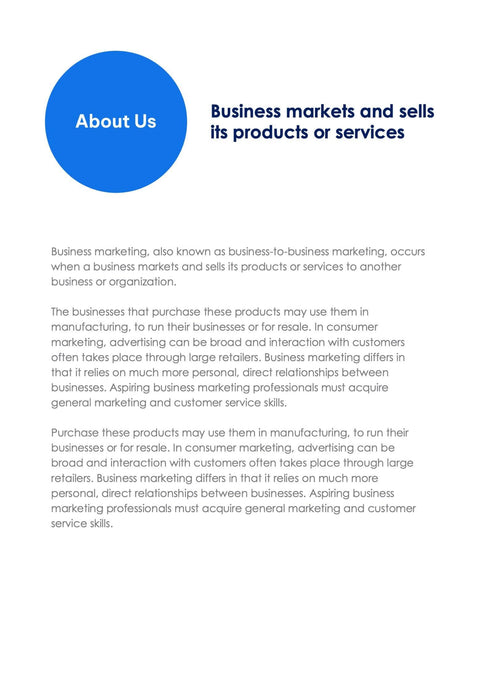 About Us

Business markets and sells its products or services

Business marketing, also known as business-to-business marketing, occurs when a business markets and sells its products or services to another business or organization.

The businesses that purchase these products may use them in manufacturing, to run their businesses or for resale. In consumer marketing, advertising can be broad and interaction with customers often takes place through large retailers. Business marketing differs in that it relies on much more personal, direct relationships between businesses. Aspiring business marketing professionals must acquire general marketing and customer service skills.

Purchase these products may use them in manufacturing, to run their businesses or for resale. In consumer marketing, advertising can be broad and interaction with customers often takes place through large retailers. Business marketing differs in that it relies on much more personal, direct relationships between businesses. Aspiring business marketing professionals must acquire general marketing and customer service skills.