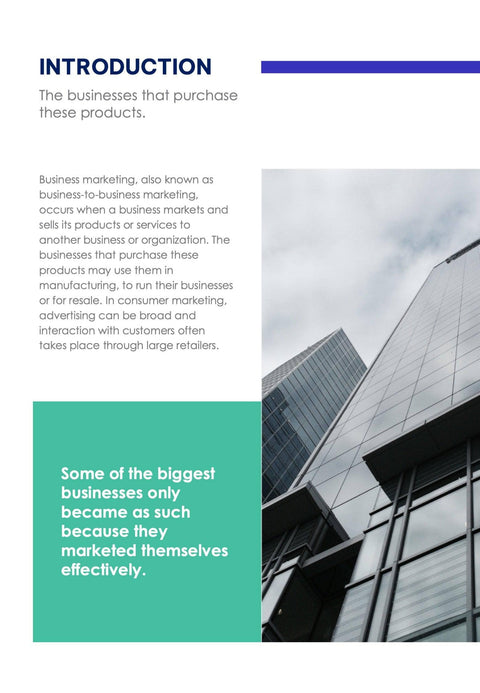 INTRODUCTION

The businesses that purchase these products.

Business marketing, also known as business-to-business marketing, occurs when a business markets and sells its products or services to another business or organization. The businesses that purchase these products may use them in manufacturing, to run their businesses or for resale. In consumer marketing, advertising can be broad and interaction with customers often takes place through large retailers.

Some of the biggest businesses only became as such because they marketed themselves effectively.