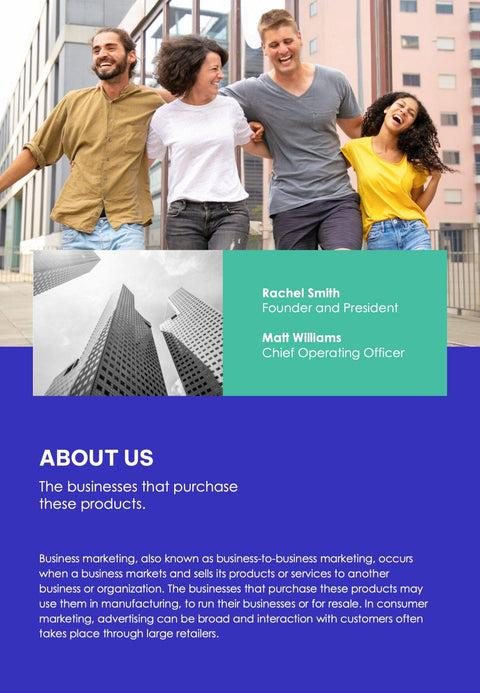 Rachel Smith
Founder and President

Matt Williams
Chief Operating Officer

ABOUT US

The businesses that purchase these products.

Business marketing, also known as business-to-business marketing, occurs when a business markets and sells its products or services to another business or organization. The businesses that purchase these products may use them in manufacturing, to run their businesses or for resale. In consumer marketing, advertising can be broad and interaction with customers often takes place through large retailers.