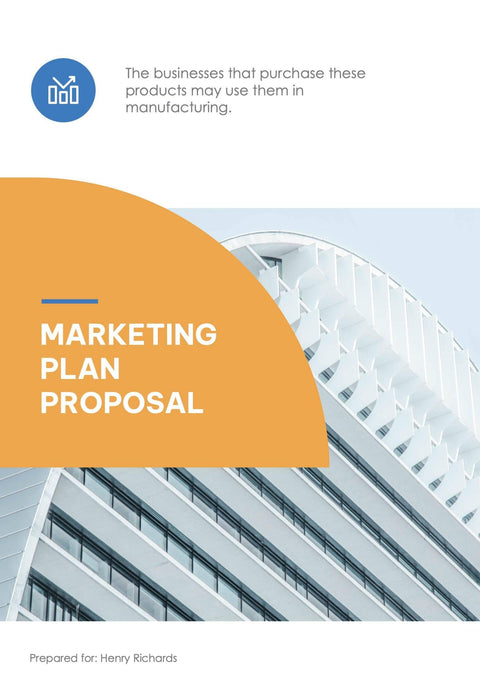 The businesses that purchase these products may use them in manufacturing.

MARKETING PLAN PROPOSAL

Prepared for: Henry Richards