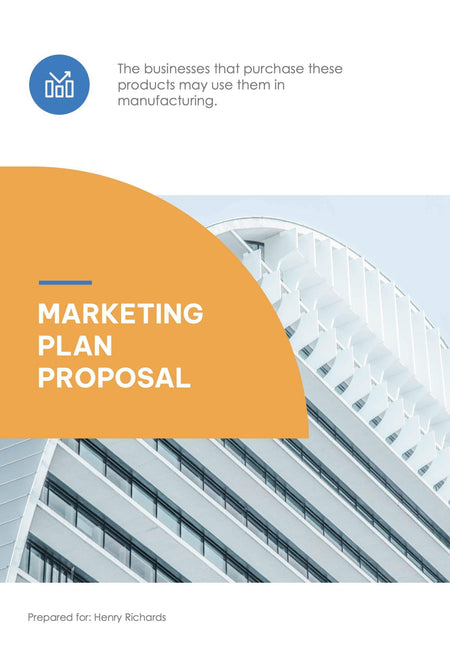 The businesses that purchase these products may use them in manufacturing.

MARKETING PLAN PROPOSAL

Prepared for: Henry Richards