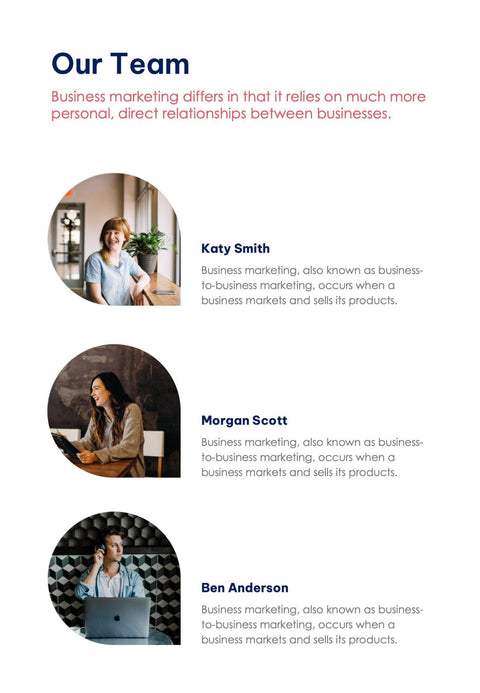 Our Team

Business marketing differs in that it relies on much more personal, direct relationships between businesses.

Katy Smith

Business marketing, also known as business-to-business marketing, occurs when a business markets and sells its products.

Morgan Scott

Business marketing, also known as business-to-business marketing, occurs when a business markets and sells its products.

Ben Anderson

Business marketing, also known as business-to-business marketing, occurs when a business markets and sells its products.