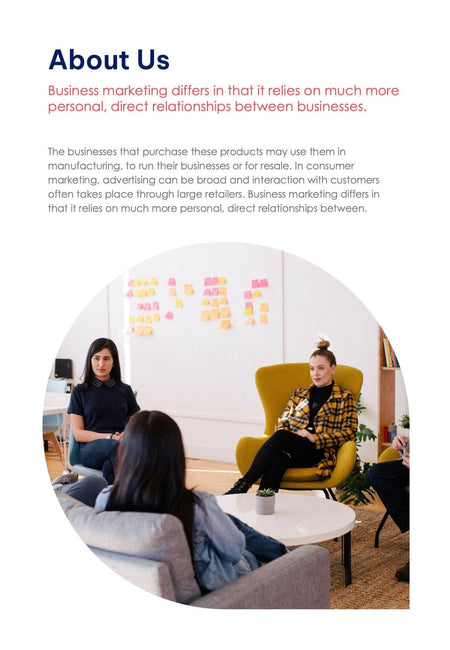 About Us

Business marketing differs in that it relies on much more personal, direct relationships between businesses.

The businesses that purchase these products may use them in manufacturing, to run their businesses or for resale. In consumer marketing, advertising can be broad and interaction with customers often takes place through large retailers. Business marketing differs in that it relies on much more personal, direct relationships between.