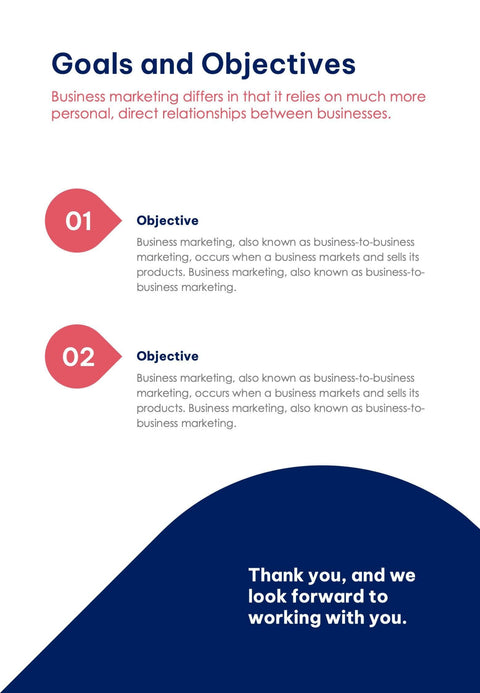 Goals and Objectives

Business marketing differs in that it relies on much more personal, direct relationships between businesses.

01

Objective

Business marketing, also known as business-to-business marketing, occurs when a business markets and sells its products. Business marketing, also known as business-to-business marketing.

02

Objective

Business marketing, also known as business-to-business marketing, occurs when a business markets and sells its products. Business marketing, also known as business-to-business marketing.

Thank you, and we look forward to working with you.