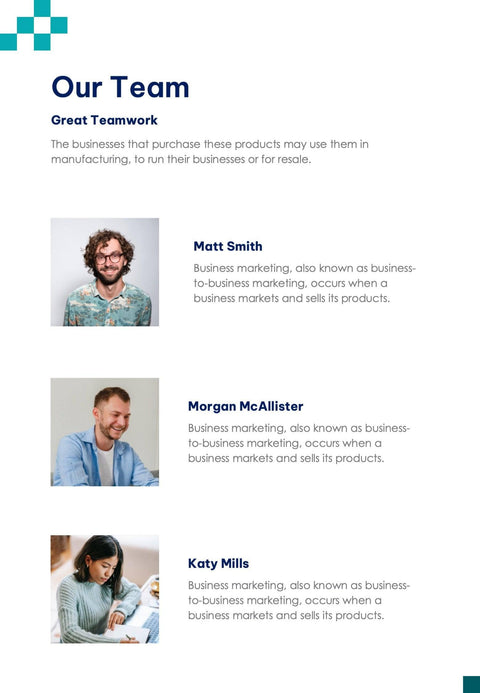 Our Team

Great Teamwork

The businesses that purchase these products may use them in manufacturing, to run their businesses or for resale.

Matt Smith

Business marketing, also known as business-to-business marketing, occurs when a business markets and sells its products.

Morgan McAllister

Business marketing, also known as business-to-business marketing, occurs when a business markets and sells its products.

Katy Mills

Business marketing, also known as business-to-business marketing, occurs when a business markets and sells its products.