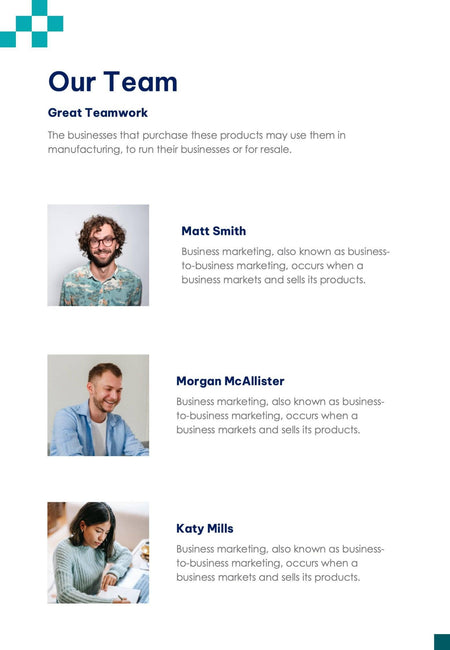 Our Team

Great Teamwork

The businesses that purchase these products may use them in manufacturing, to run their businesses or for resale.

Matt Smith

Business marketing, also known as business-to-business marketing, occurs when a business markets and sells its products.

Morgan McAllister

Business marketing, also known as business-to-business marketing, occurs when a business markets and sells its products.

Katy Mills

Business marketing, also known as business-to-business marketing, occurs when a business markets and sells its products.