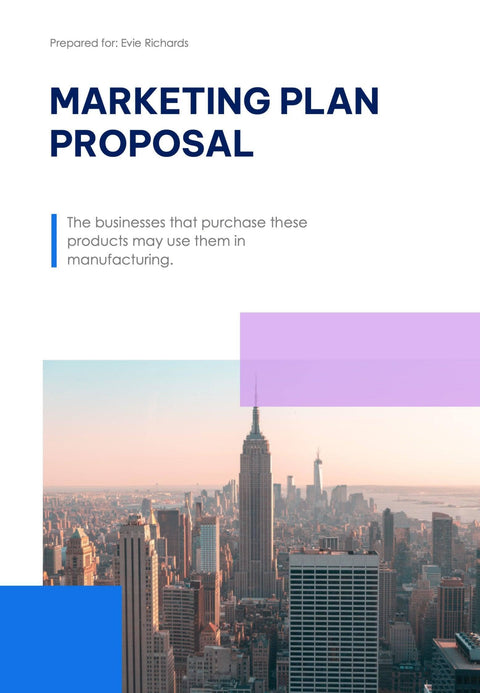 Prepared for: Evie Richards

MARKETING PLAN PROPOSAL

The businesses that purchase these products may use them in manufacturing.