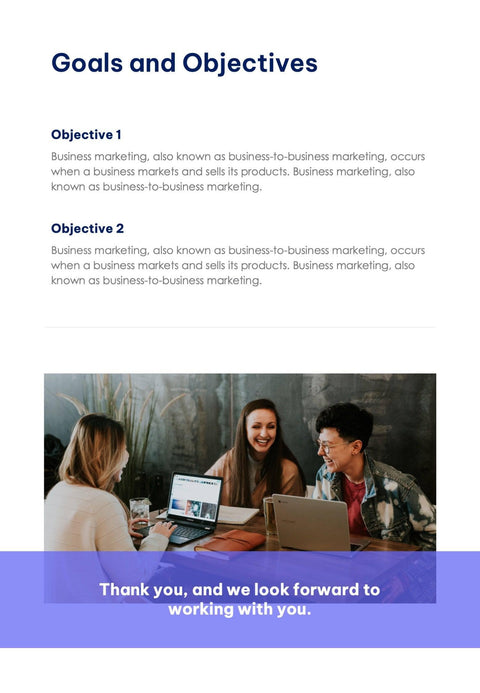 Goals and Objectives

Objective 1
Business marketing, also known as business-to-business marketing, occurs when a business markets and sells its products. Business marketing, also known as business-to-business marketing.

Objective 2
Business marketing, also known as business-to-business marketing, occurs when a business markets and sells its products. Business marketing, also known as business-to-business marketing.

Thank you, and we look forward to working with you.