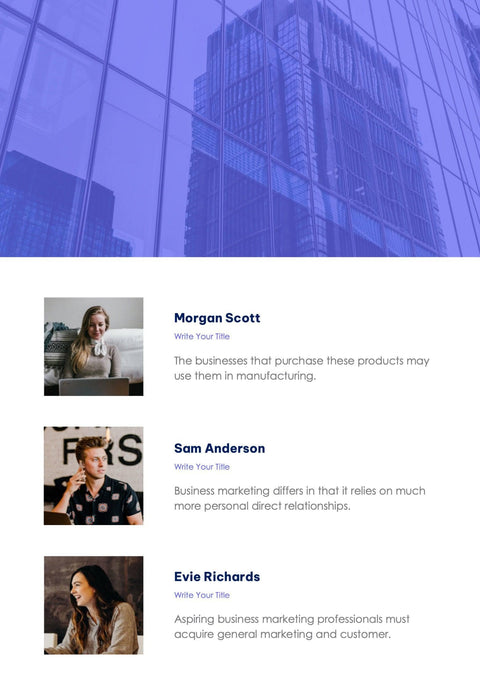 Morgan Scott

Write Your Title

The businesses that purchase these products may use them in manufacturing.

RS

Sam Anderson

Write Your Title

Business marketing differs in that it relies on much more personal direct relationships.

Evie Richards

Write Your Title

Aspiring business marketing professionals must acquire general marketing and customer.