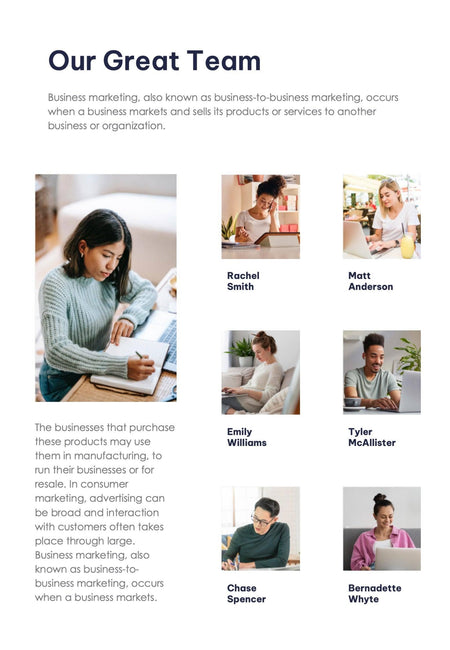 Our Great Team

Business marketing, also known as business-to-business marketing, occurs when a business markets and sells its products or services to another business or organization.

The businesses that purchase these products may use them in manufacturing, to run their businesses or for resale. In consumer marketing, advertising can be broad and interaction with customers often takes place through large. Business marketing, also known as business-to-business marketing, occurs when a business markets.

Rachel Smith

Matt Anderson

Emily Williams

Tyler McAllister

Chase Spencer

Bernadette Whyte