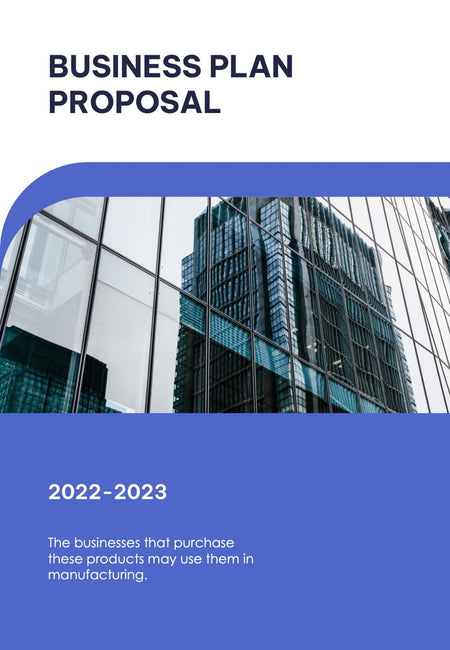 BUSINESS PLAN PROPOSAL

2022-2023

The businesses that purchase these products may use them in manufacturing.