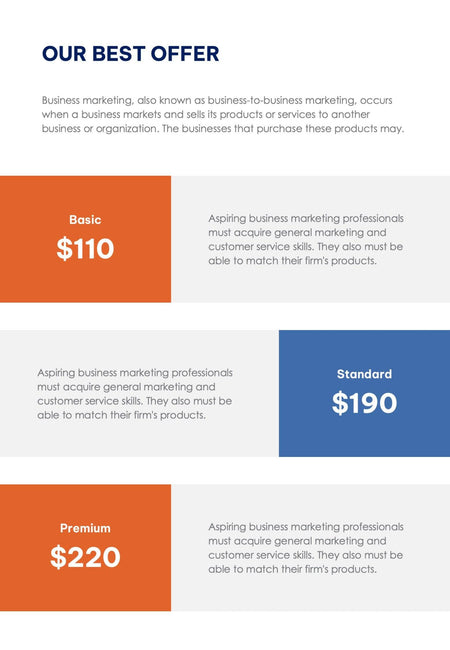 OUR BEST OFFER

Business marketing, also known as business-to-business marketing, occurs when a business markets and sells its products or services to another business or organization. The businesses that purchase these products may.

Basic
\$110

Aspiring business marketing professionals must acquire general marketing and customer service skills. They also must be able to match their firm's products.

Aspiring business marketing professionals must acquire general marketing and customer service skills. They also must be able to match their firm's products.

Standard
\$190

Premium
\$220

Aspiring business marketing professionals must acquire general marketing and customer service skills. They also must be able to match their firm's products.