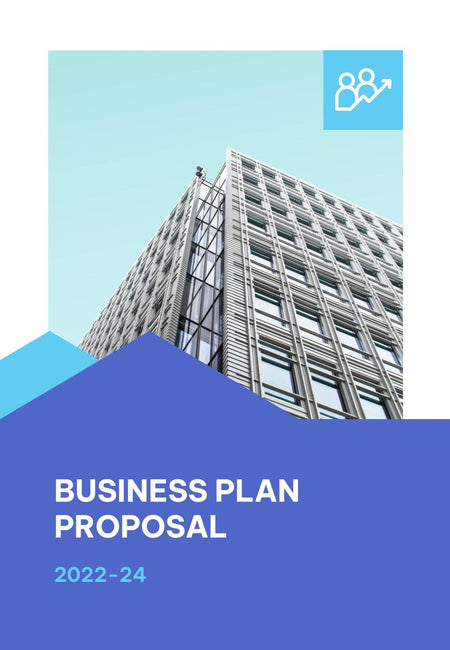 BUSINESS PLAN PROPOSAL

2022-24