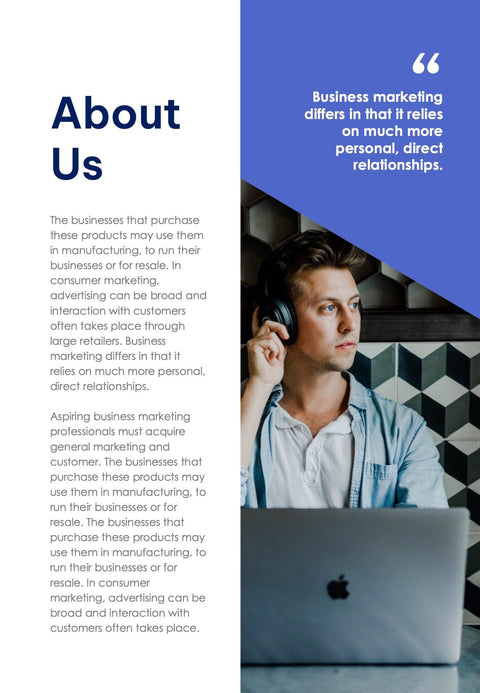 About Us

The businesses that purchase these products may use them in manufacturing, to run their businesses or for resale. In consumer marketing, advertising can be broad and interaction with customers often takes place through large retailers. Business marketing differs in that it relies on much more personal, direct relationships.

Aspiring business marketing professionals must acquire general marketing and customer. The businesses that purchase these products may use them in manufacturing, to run their businesses or for resale. The businesses that purchase these products may use them in manufacturing, to run their businesses or for resale. In consumer marketing, advertising can be broad and interaction with customers often takes place.

“

Business marketing differs in that it relies on much more personal, direct relationships.