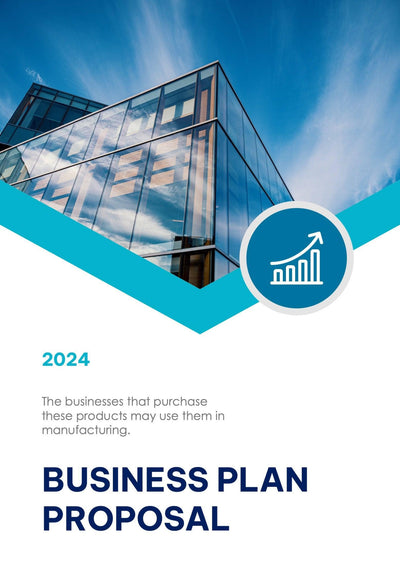 2024

The businesses that purchase these products may use them in manufacturing.

BUSINESS PLAN PROPOSAL