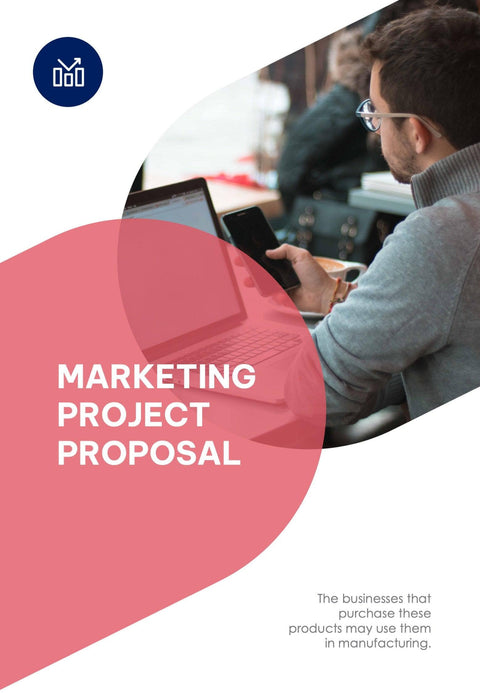 MARKETING PROJECT PROPOSAL

The businesses that purchase these products may use them in manufacturing.