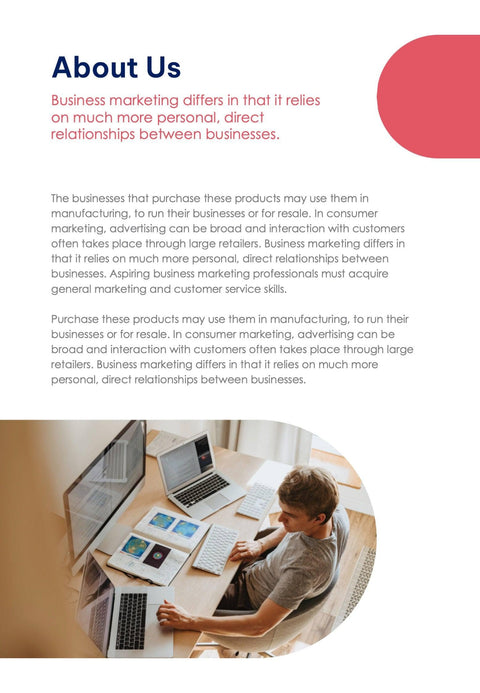 About Us

Business marketing differs in that it relies on much more personal, direct relationships between businesses.

The businesses that purchase these products may use them in manufacturing, to run their businesses or for resale. In consumer marketing, advertising can be broad and interaction with customers often takes place through large retailers. Business marketing differs in that it relies on much more personal, direct relationships between businesses. Aspiring business marketing professionals must acquire general marketing and customer service skills.

Purchase these products may use them in manufacturing, to run their businesses or for resale. In consumer marketing, advertising can be broad and interaction with customers often takes place through large retailers. Business marketing differs in that it relies on much more personal, direct relationships between businesses.