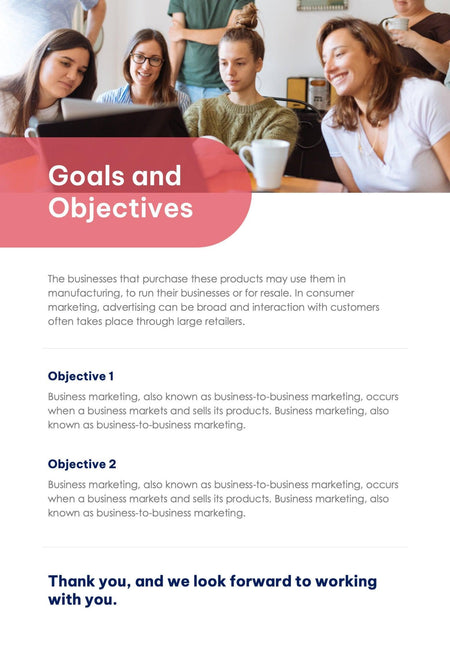 Goals and Objectives

The businesses that purchase these products may use them in manufacturing, to run their businesses or for resale. In consumer marketing, advertising can be broad and interaction with customers often takes place through large retailers.

Objective 1

Business marketing, also known as business-to-business marketing, occurs when a business markets and sells its products. Business marketing, also known as business-to-business marketing.

Objective 2

Business marketing, also known as business-to-business marketing, occurs when a business markets and sells its products. Business marketing, also known as business-to-business marketing.

Thank you, and we look forward to working with you.