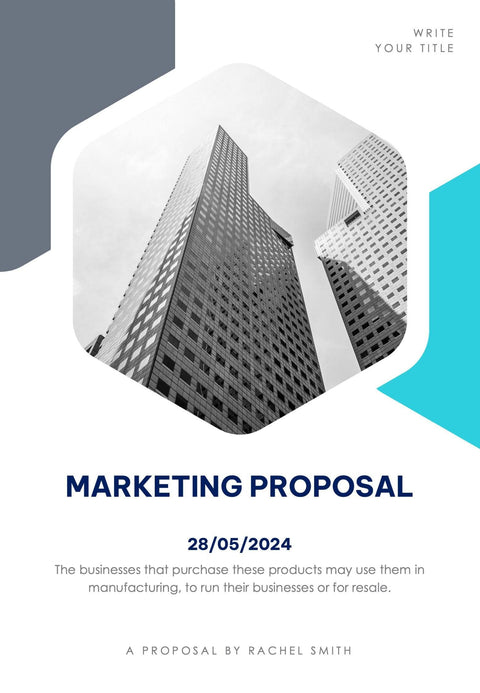 WRITE
YOUR TITLE

MARKETING PROPOSAL

28/05/2024

The businesses that purchase these products may use them in manufacturing, to run their businesses or for resale.

A PROPOSAL BY RACHEL SMITH