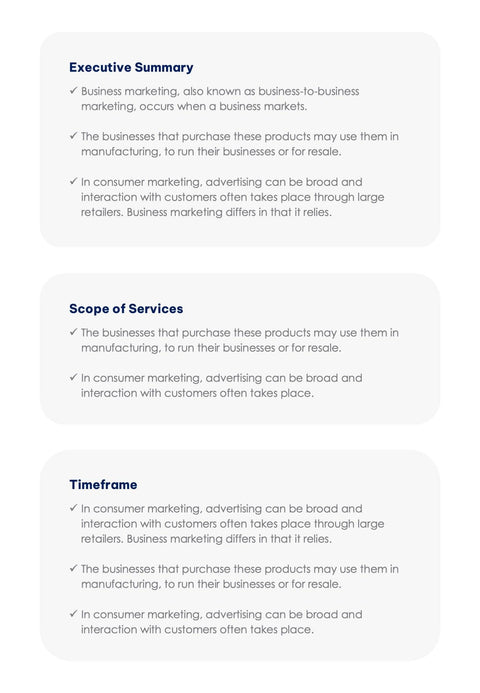 Executive Summary

✓ Business marketing, also known as business-to-business marketing, occurs when a business markets.

✓ The businesses that purchase these products may use them in manufacturing, to run their businesses or for resale.

✓ In consumer marketing, advertising can be broad and interaction with customers often takes place through large retailers. Business marketing differs in that it relies.

Scope of Services

✓ The businesses that purchase these products may use them in manufacturing, to run their businesses or for resale.

✓ In consumer marketing, advertising can be broad and interaction with customers often takes place.

Timeframe

✓ In consumer marketing, advertising can be broad and interaction with customers often takes place through large retailers. Business marketing differs in that it relies.

✓ The businesses that purchase these products may use them in manufacturing, to run their businesses or for resale.

✓ In consumer marketing, advertising can be broad and interaction with customers often takes place.