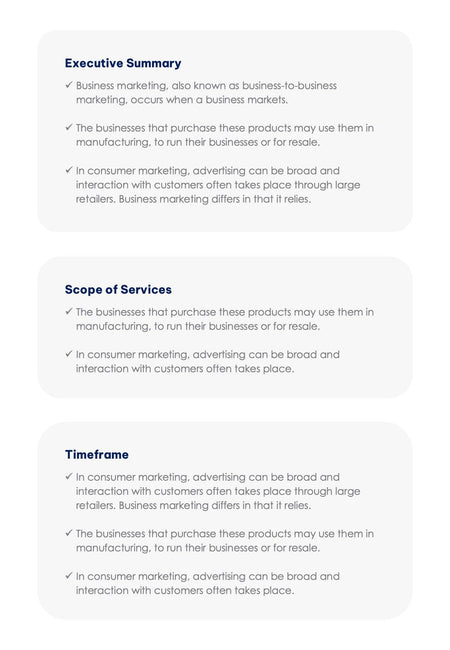 Executive Summary

✓ Business marketing, also known as business-to-business marketing, occurs when a business markets.

✓ The businesses that purchase these products may use them in manufacturing, to run their businesses or for resale.

✓ In consumer marketing, advertising can be broad and interaction with customers often takes place through large retailers. Business marketing differs in that it relies.

Scope of Services

✓ The businesses that purchase these products may use them in manufacturing, to run their businesses or for resale.

✓ In consumer marketing, advertising can be broad and interaction with customers often takes place.

Timeframe

✓ In consumer marketing, advertising can be broad and interaction with customers often takes place through large retailers. Business marketing differs in that it relies.

✓ The businesses that purchase these products may use them in manufacturing, to run their businesses or for resale.

✓ In consumer marketing, advertising can be broad and interaction with customers often takes place.