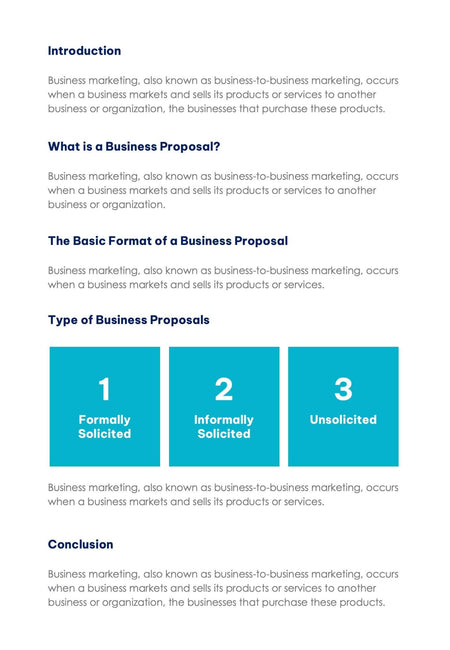 Introduction

Business marketing, also known as business-to-business marketing, occurs when a business markets and sells its products or services to another business or organization, the businesses that purchase these products.

What is a Business Proposal?

Business marketing, also known as business-to-business marketing, occurs when a business markets and sells its products or services to another business or organization.

The Basic Format of a Business Proposal

Business marketing, also known as business-to-business marketing, occurs when a business markets and sells its products or services.

Type of Business Proposals

1
Formally Solicited

2
Informally Solicited

3
Unsolicited

Business marketing, also known as business-to-business marketing, occurs when a business markets and sells its products or services.

Conclusion

Business marketing, also known as business-to-business marketing, occurs when a business markets and sells its products or services to another business or organization, the businesses that purchase these products.