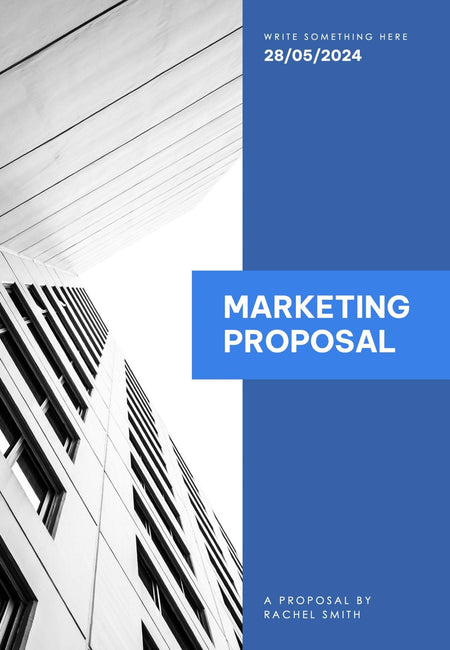 WRITE SOMETHING HERE
28/05/2024

MARKETING PROPOSAL

A PROPOSAL BY RACHEL SMITH