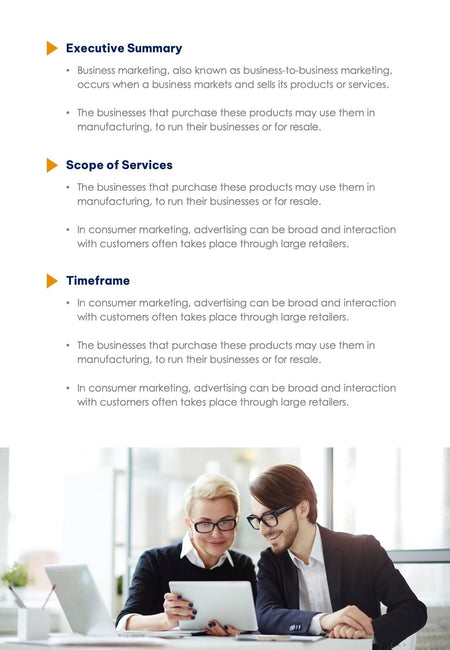 Executive Summary

• Business marketing, also known as business-to-business marketing, occurs when a business markets and sells its products or services.

• The businesses that purchase these products may use them in manufacturing, to run their businesses or for resale.

Scope of Services

• The businesses that purchase these products may use them in manufacturing, to run their businesses or for resale.

• In consumer marketing, advertising can be broad and interaction with customers often takes place through large retailers.

Timeframe

• In consumer marketing, advertising can be broad and interaction with customers often takes place through large retailers.

• The businesses that purchase these products may use them in manufacturing, to run their businesses or for resale.

• In consumer marketing, advertising can be broad and interaction with customers often takes place through large retailers.